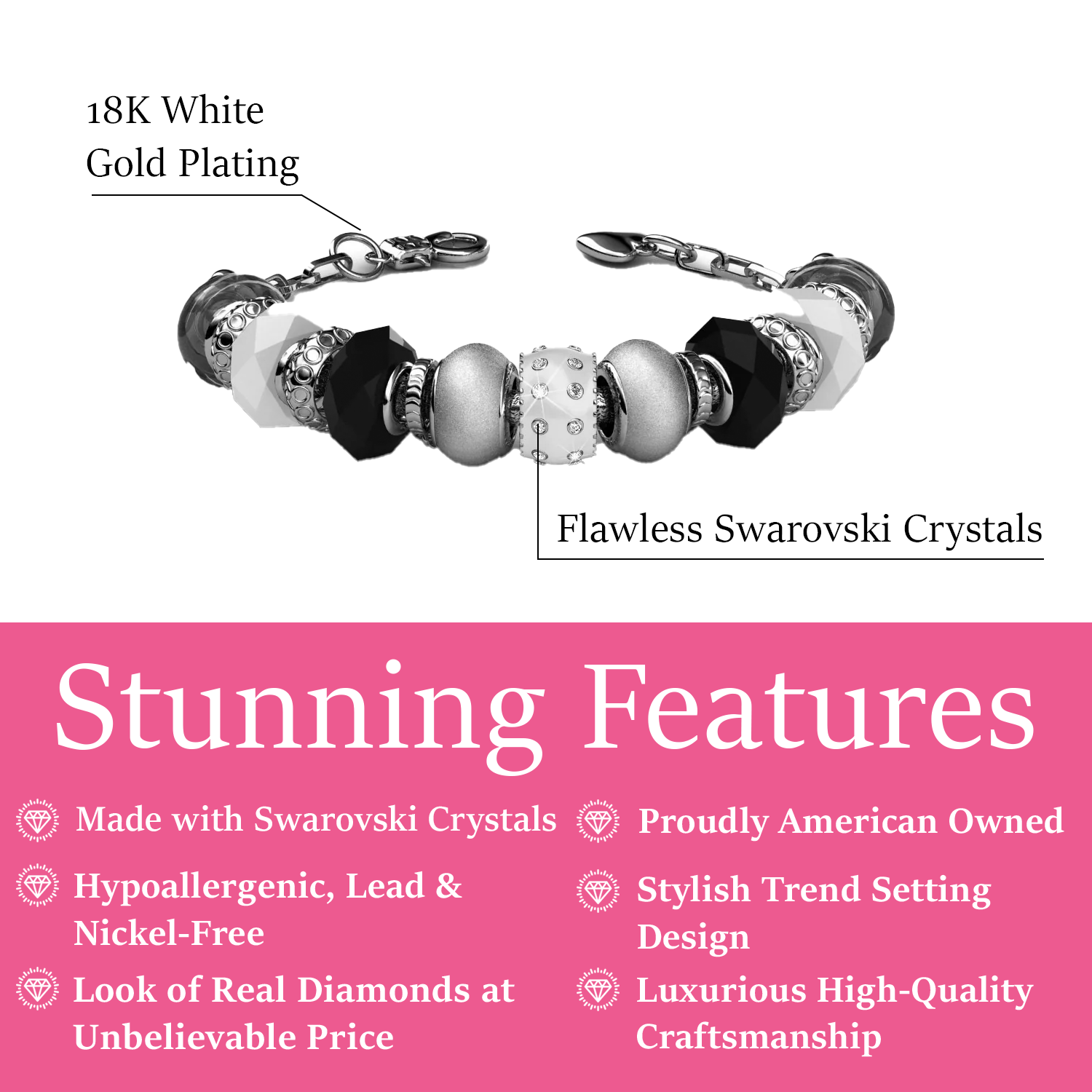 18K White Gold Plating

Flawless Swarovski Crystals

Stunning Features

Made with Swarovski Crystals

Hypoallergenic, Lead & Nickel-Free

Look of Real Diamonds at Unbelievable Price

Proudly American Owned

Stylish Trend Setting Design

Luxurious High-Quality Craftsmanship