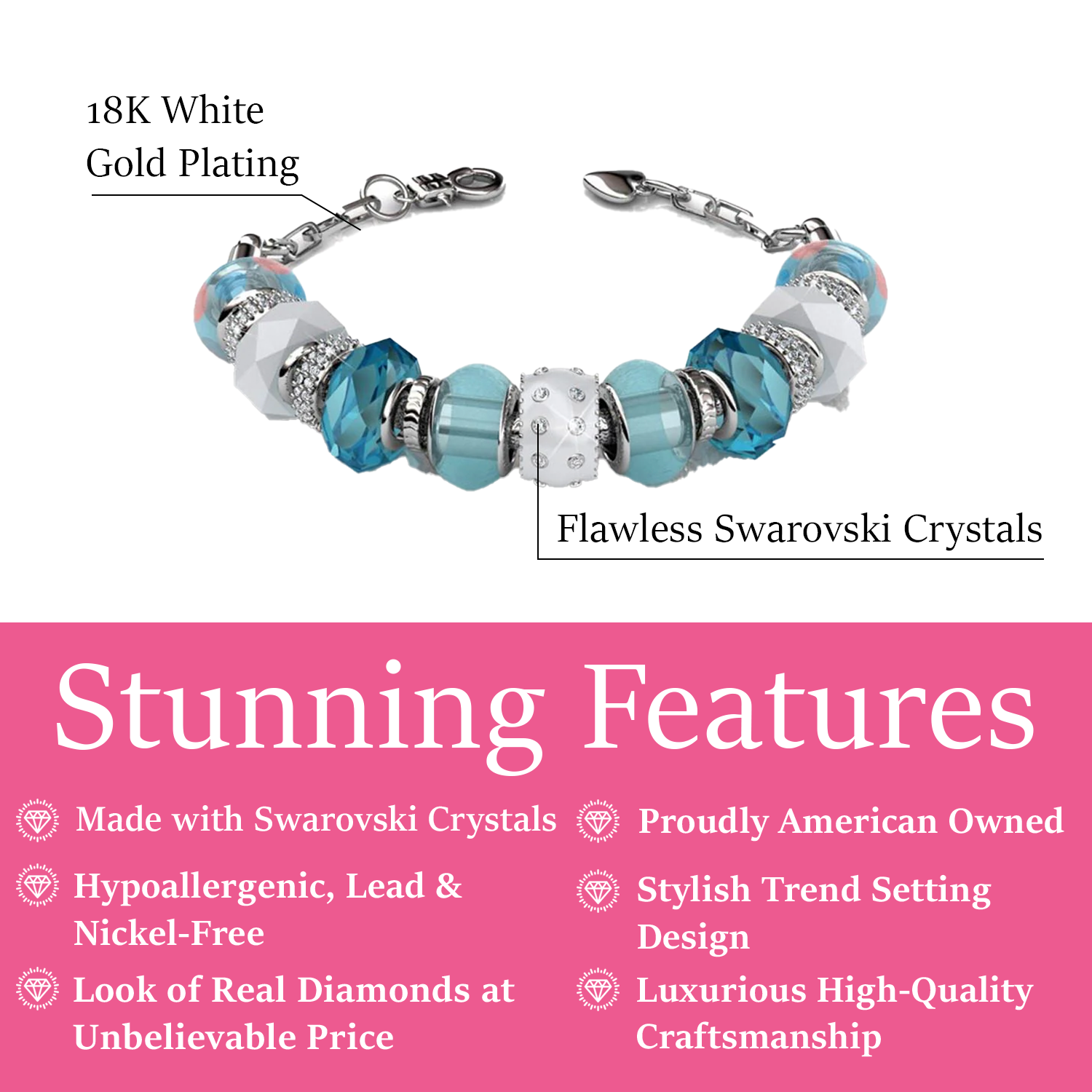 18K White Gold Plating

Flawless Swarovski Crystals

Stunning Features

Made with Swarovski Crystals

Hypoallergenic, Lead & Nickel-Free

Look of Real Diamonds at Unbelievable Price

Proudly American Owned

Stylish Trend Setting Design

Luxurious High-Quality Craftsmanship