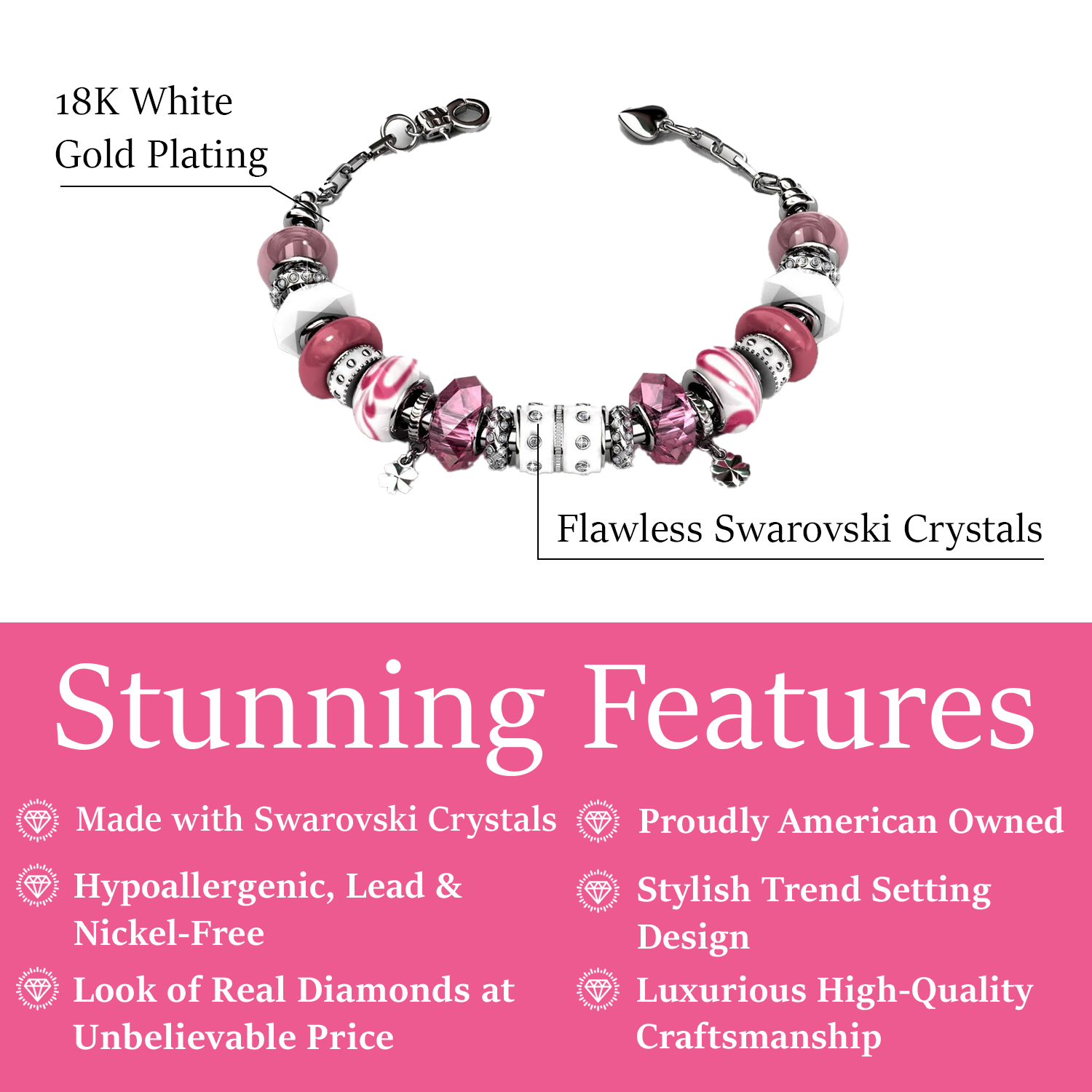 18K White Gold Plating

Flawless Swarovski Crystals

Stunning Features

Made with Swarovski Crystals

Hypoallergenic, Lead & Nickel-Free

Look of Real Diamonds at Unbelievable Price

Proudly American Owned

Stylish Trend Setting Design

Luxurious High-Quality Craftsmanship