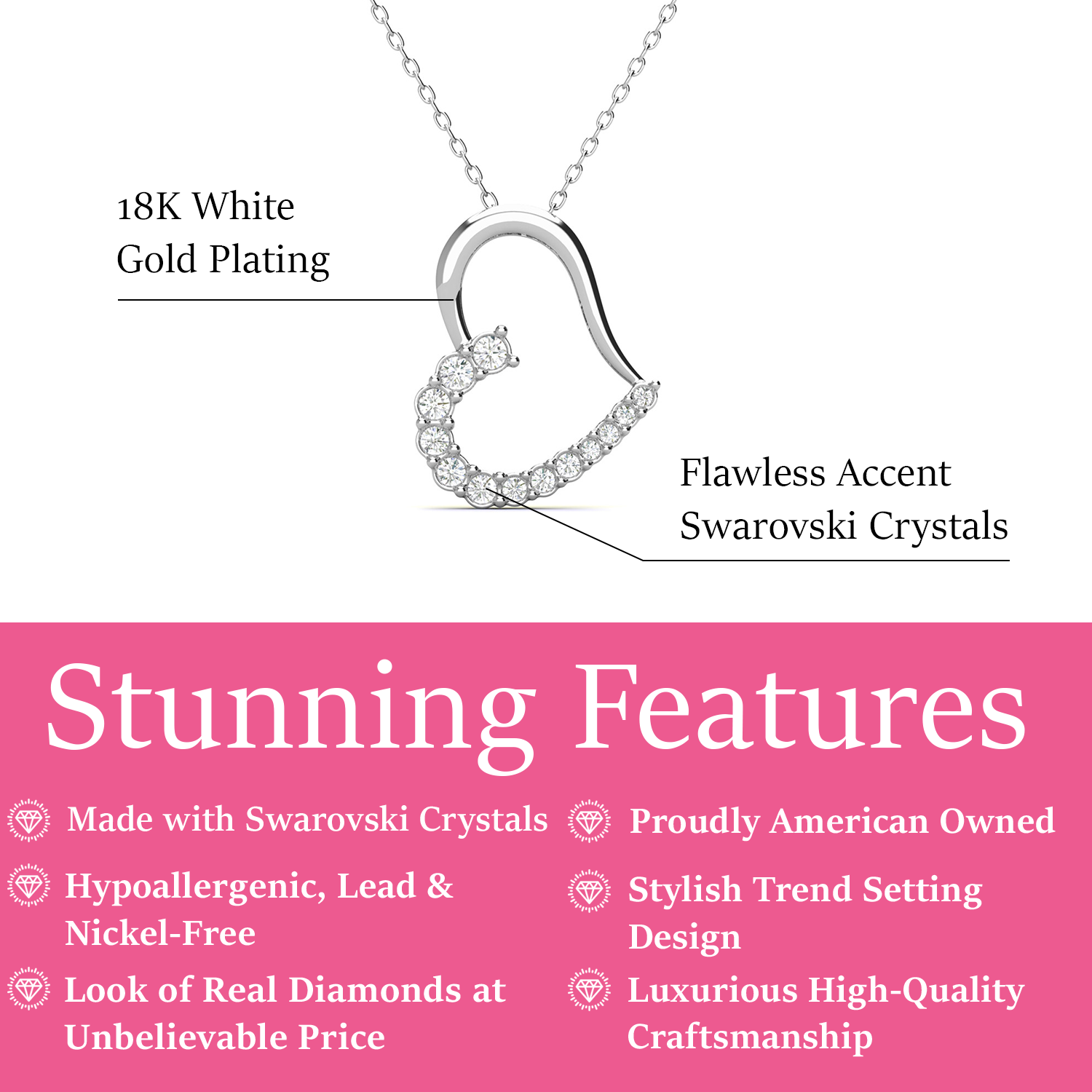 18K White Gold Plating

Flawless Accent Swarovski Crystals

Stunning Features

Made with Swarovski Crystals

Hypoallergenic, Lead & Nickel-Free

Look of Real Diamonds at Unbelievable Price

Proudly American Owned

Stylish Trend Setting Design

Luxurious High-Quality Craftsmanship