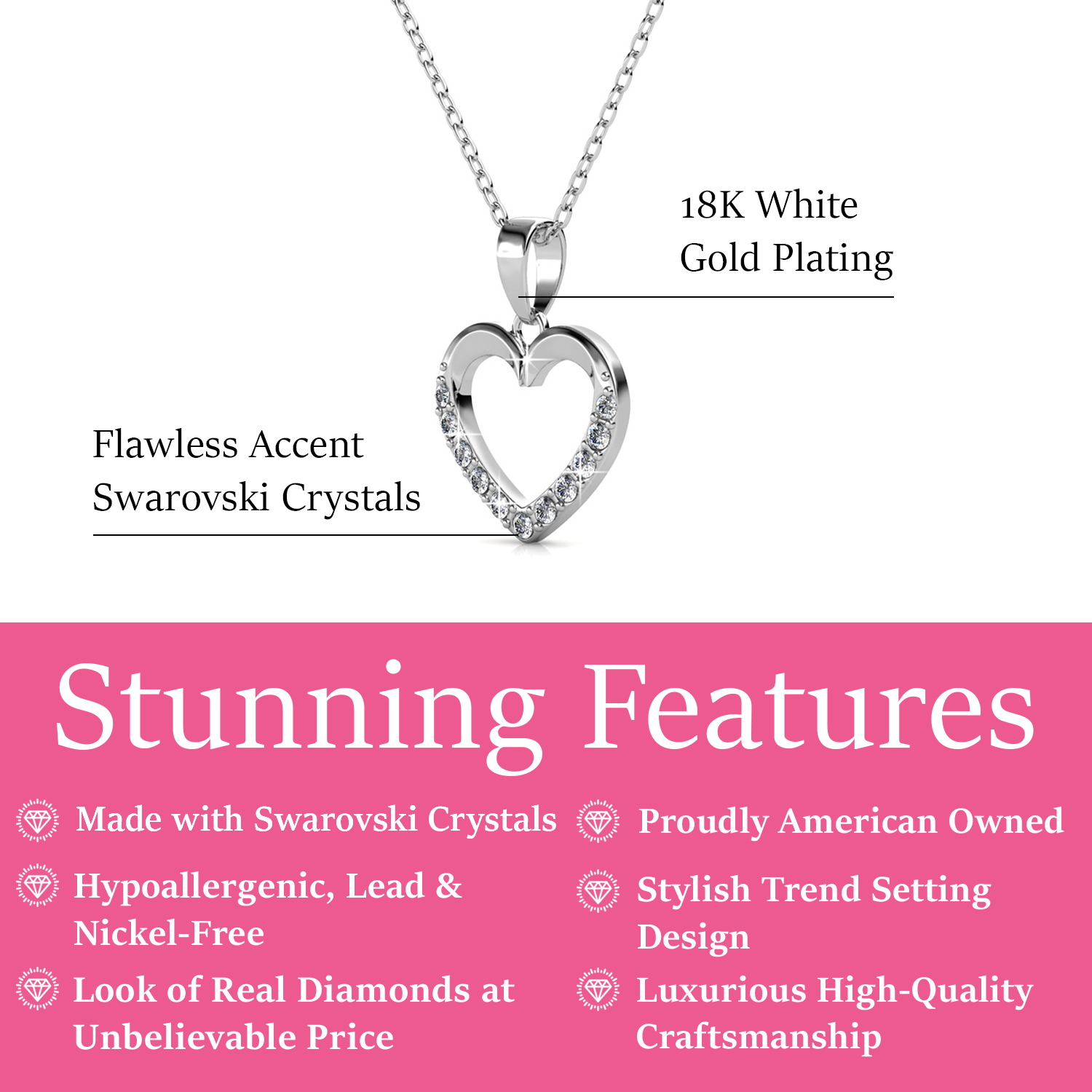 18K White Gold Plating

Flawless Accent Swarovski Crystals

Stunning Features

Made with Swarovski Crystals

Hypoallergenic, Lead & Nickel-Free

Look of Real Diamonds at Unbelievable Price

Proudly American Owned

Stylish Trend Setting Design

Luxurious High-Quality Craftsmanship