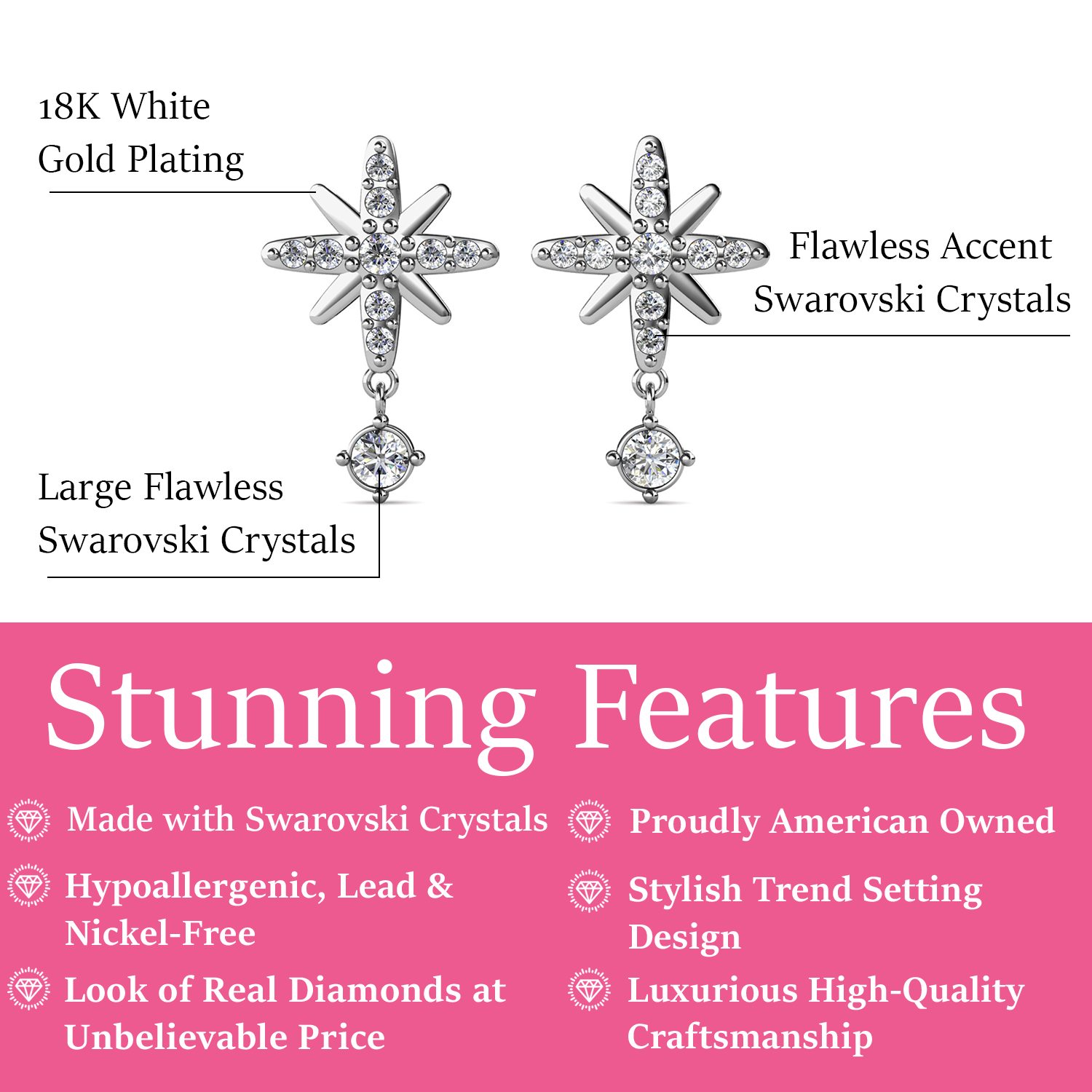 18K White Gold Plating

Flawless Accent Swarovski Crystals

Large Flawless Swarovski Crystals

Stunning Features

Made with Swarovski Crystals

Hypoallergenic, Lead & Nickel-Free

Look of Real Diamonds at Unbelievable Price

Proudly American Owned

Stylish Trend Setting Design

Luxurious High-Quality Craftsmanship