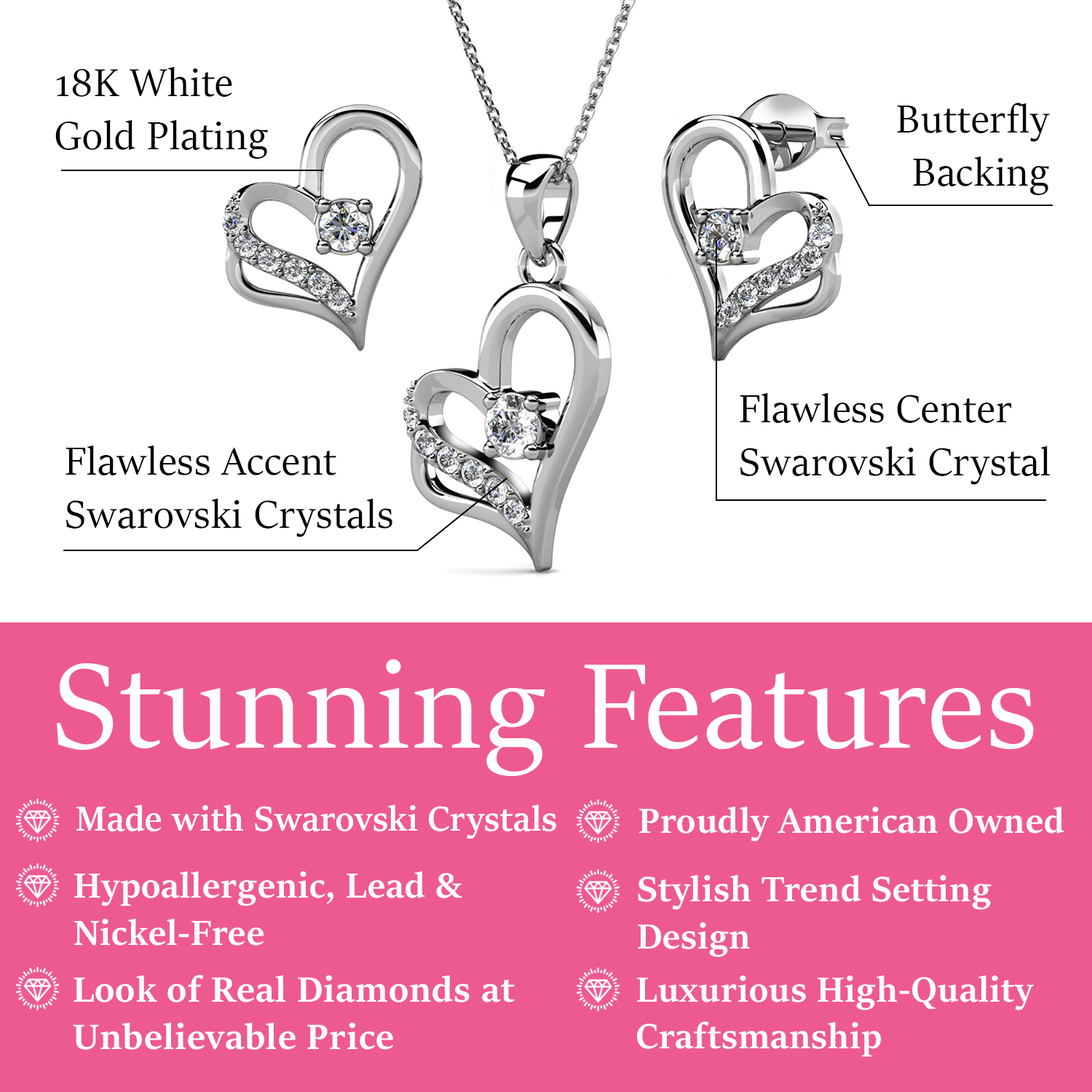 18K White Gold Plating

Butterfly Backing

Flawless Accent Swarovski Crystals

Flawless Center Swarovski Crystal

Stunning Features

Made with Swarovski Crystals

Hypoallergenic, Lead & Nickel-Free

Look of Real Diamonds at Unbelievable Price

Proudly American Owned

Stylish Trend Setting Design

Luxurious High-Quality Craftsmanship