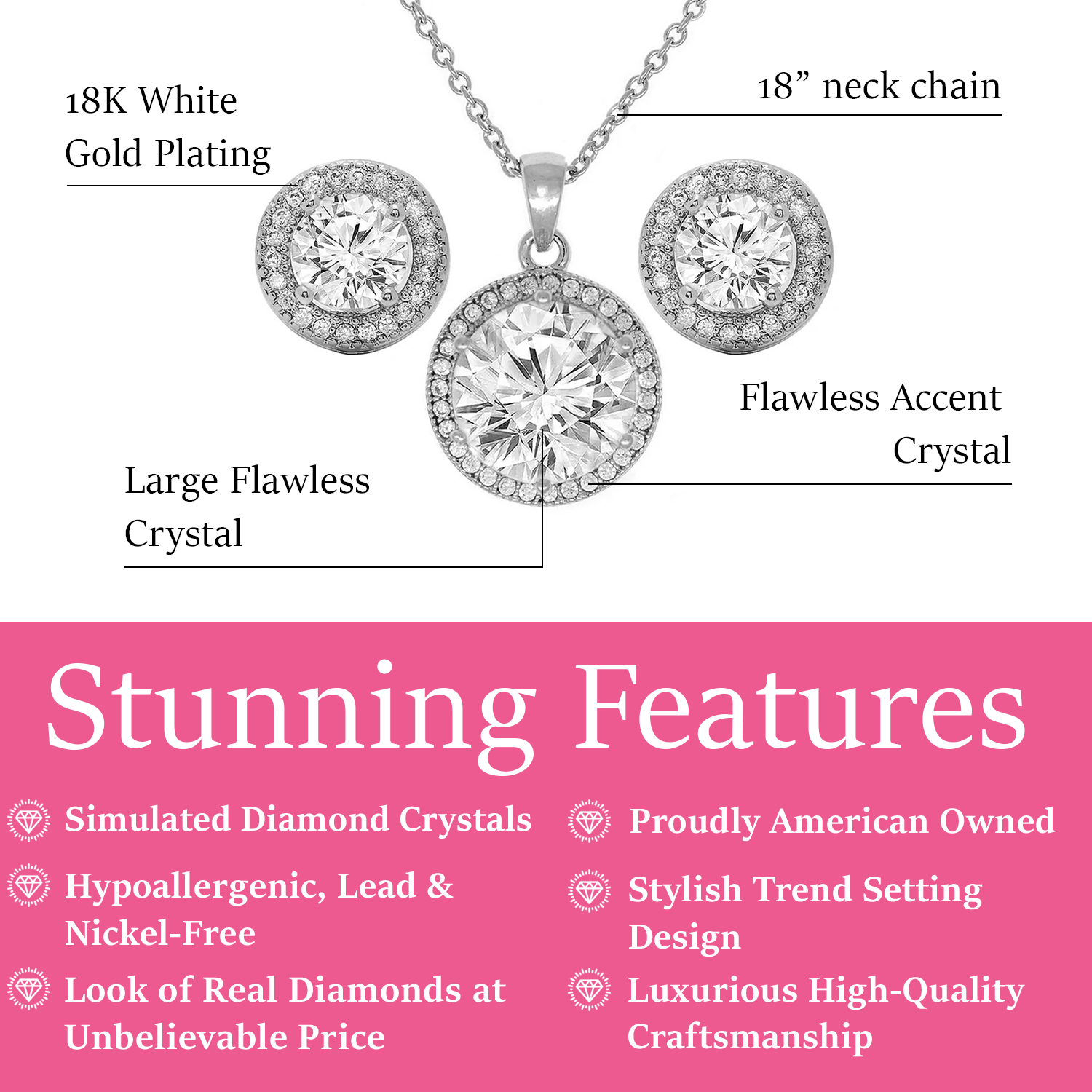 18K White Gold Plating

18” neck chain

Flawless Accent Crystal

Large Flawless Crystal

Stunning Features

Simulated Diamond Crystals

Hypoallergenic, Lead & Nickel-Free

Look of Real Diamonds at Unbelievable Price

Proudly American Owned

Stylish Trend Setting Design

Luxurious High-Quality Craftsmanship