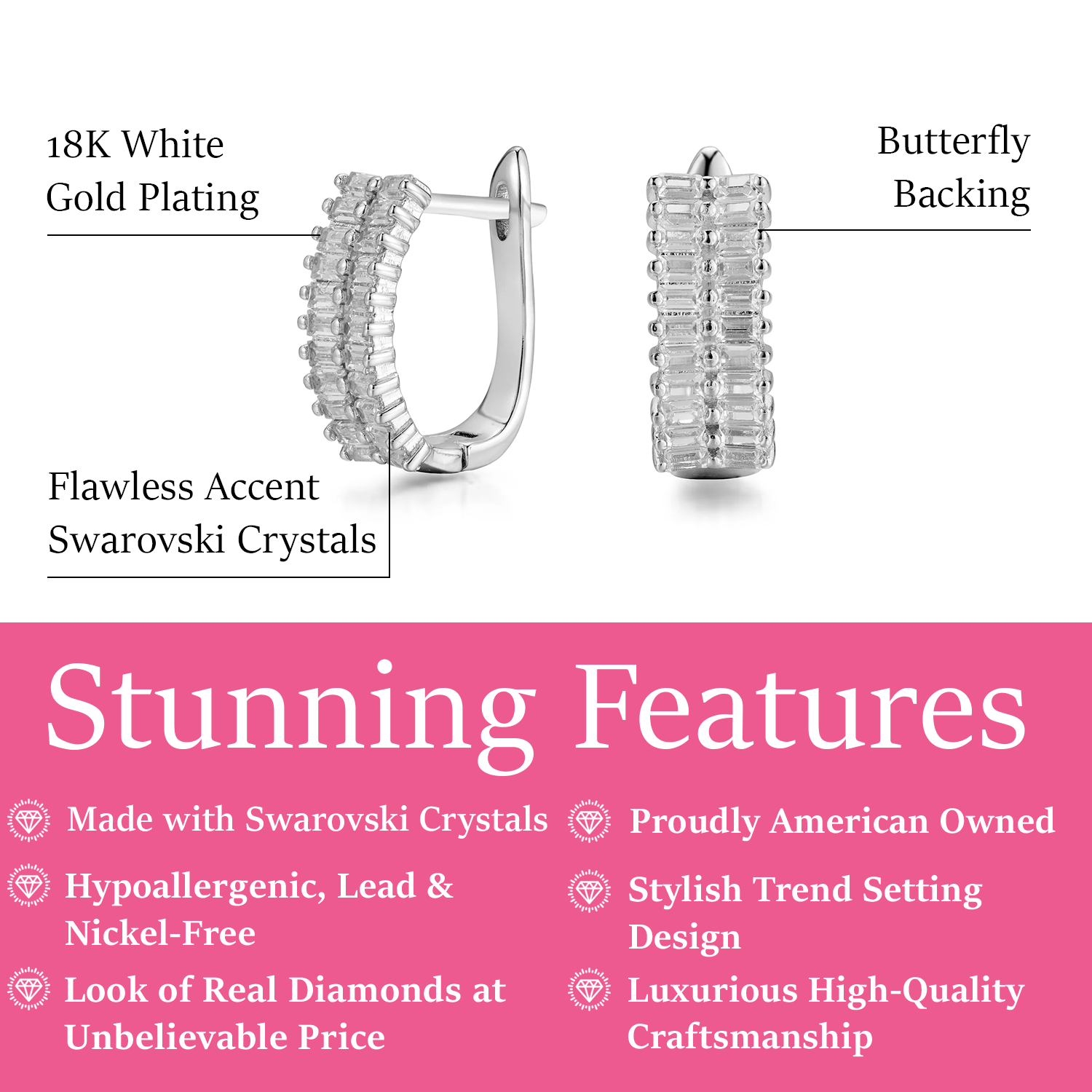 18K White Gold Plating

Butterfly Backing

Flawless Accent Swarovski Crystals

Stunning Features

Made with Swarovski Crystals

Hypoallergenic, Lead & Nickel-Free

Look of Real Diamonds at Unbelievable Price

Proudly American Owned

Stylish Trend Setting Design

Luxurious High-Quality Craftsmanship