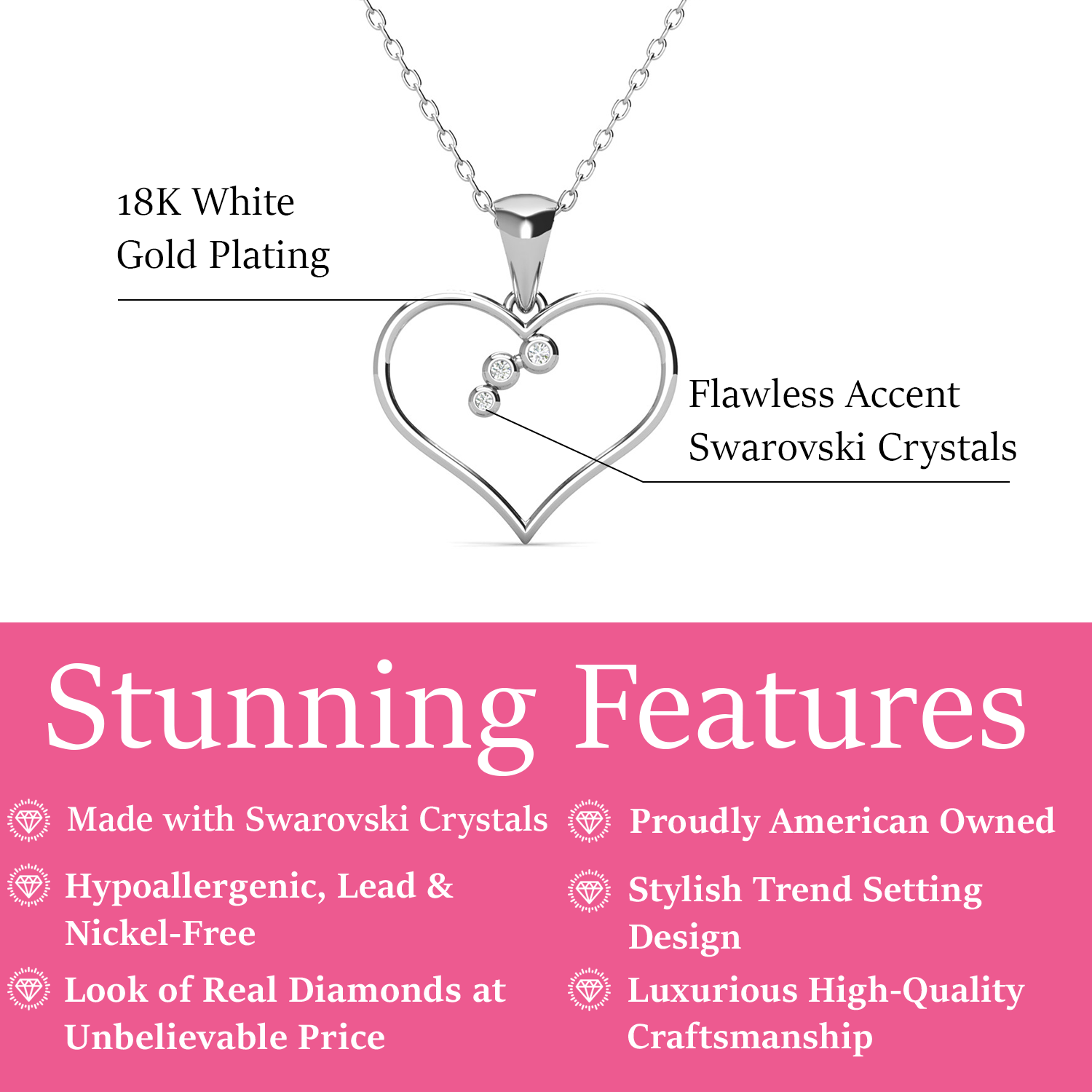 18K White Gold Plating

Flawless Accent Swarovski Crystals

Stunning Features

Made with Swarovski Crystals

Hypoallergenic, Lead & Nickel-Free

Look of Real Diamonds at Unbelievable Price

Proudly American Owned

Stylish Trend Setting Design

Luxurious High-Quality Craftsmanship