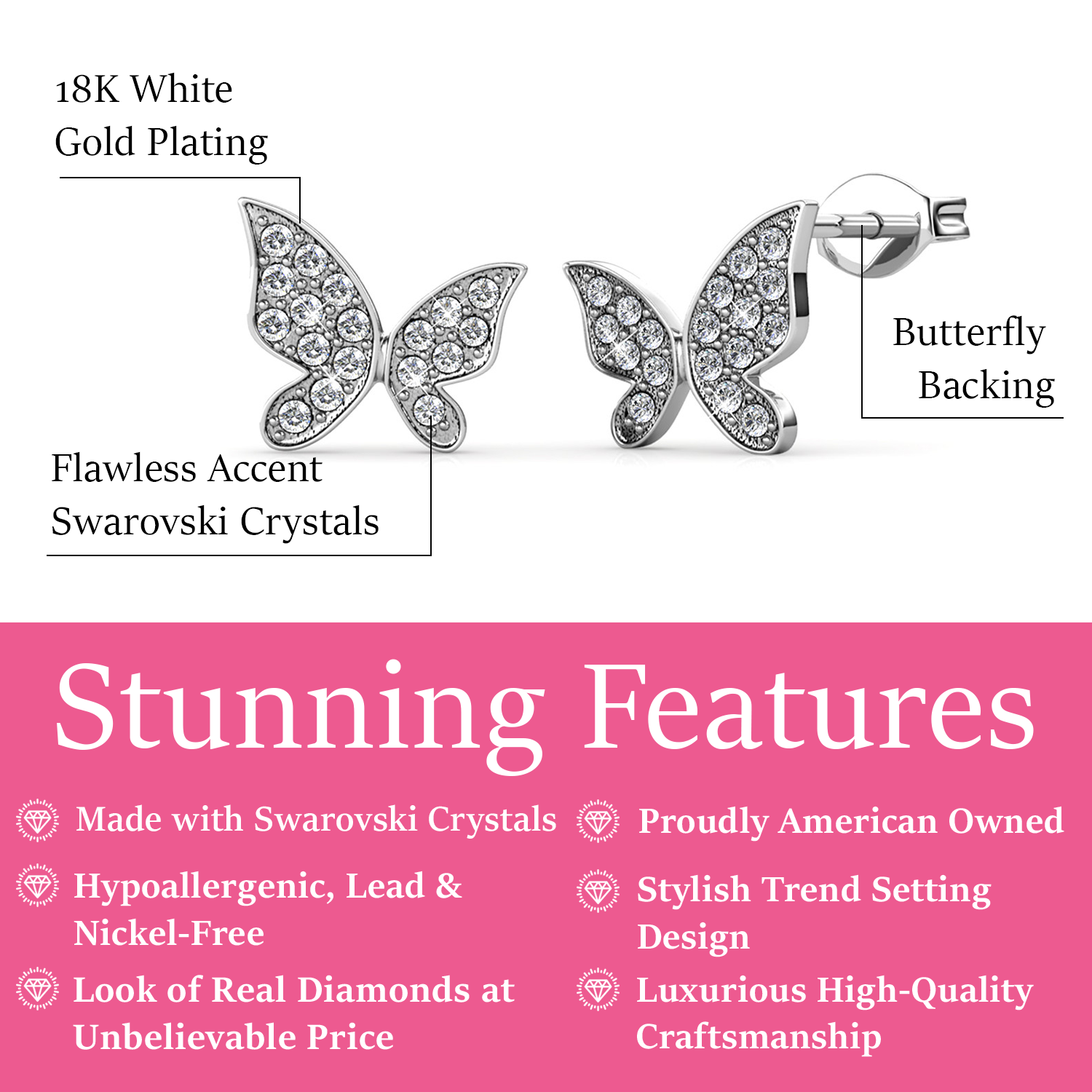 18K White Gold Plating

Butterfly Backing

Flawless Accent Swarovski Crystals

Stunning Features

Made with Swarovski Crystals

Hypoallergenic, Lead & Nickel-Free

Look of Real Diamonds at Unbelievable Price

Proudly American Owned

Stylish Trend Setting Design

Luxurious High-Quality Craftsmanship